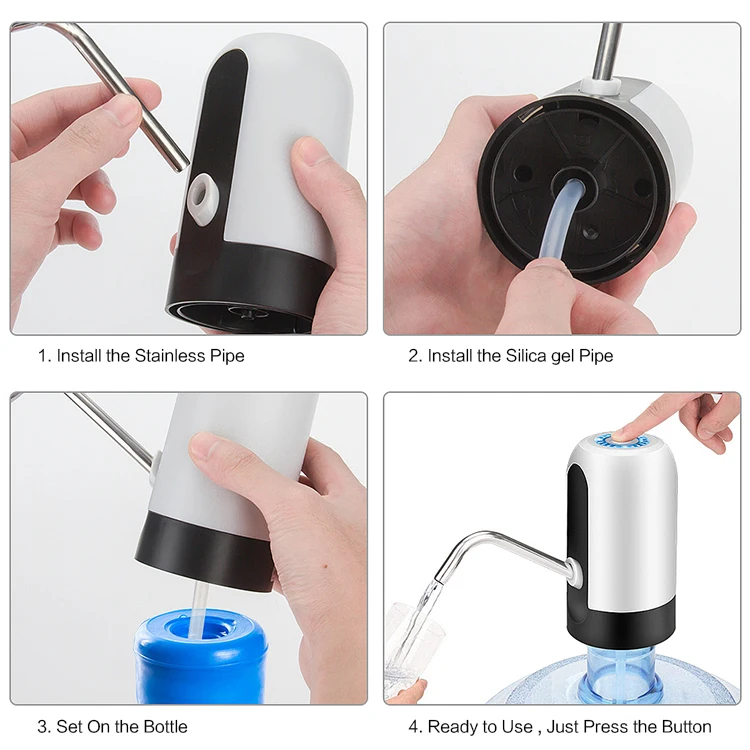 1. Install the Stainless Pipe

2. Install the Silica gel Pipe

3. Set On the Bottle

4. Ready to Use , Just Press the Button